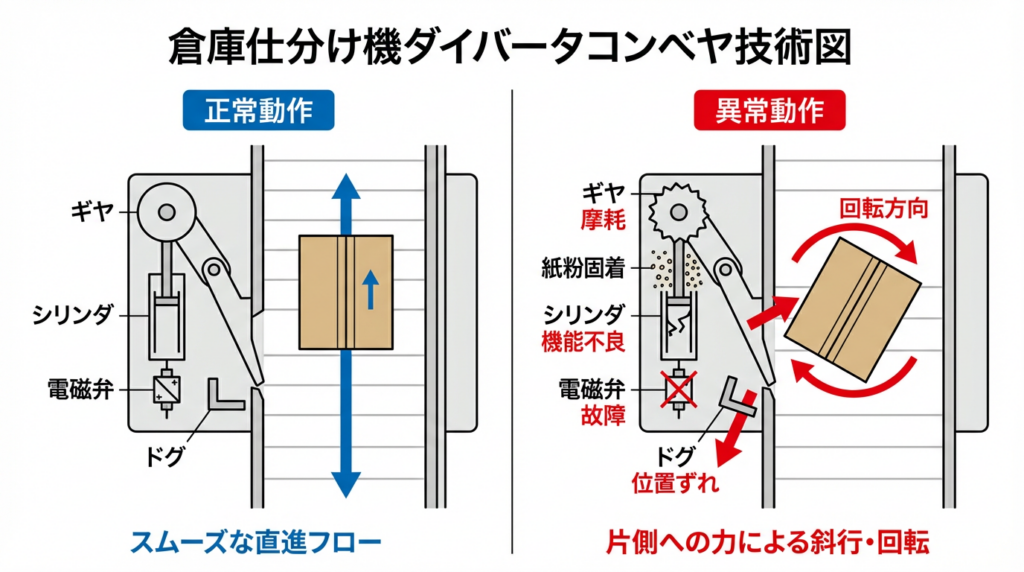 倉庫仕分け機ダイバータコンベヤ技術図

正常動作

ギヤ

シリンダ

電磁弁

ドグ

スムーズな直進フロー

異常動作

ギヤ
摩耗

紙粉固着

シリンダ
機能不良

電磁弁
故障

ドグ
位置ずれ

回転方向

片側への力による斜行・回転