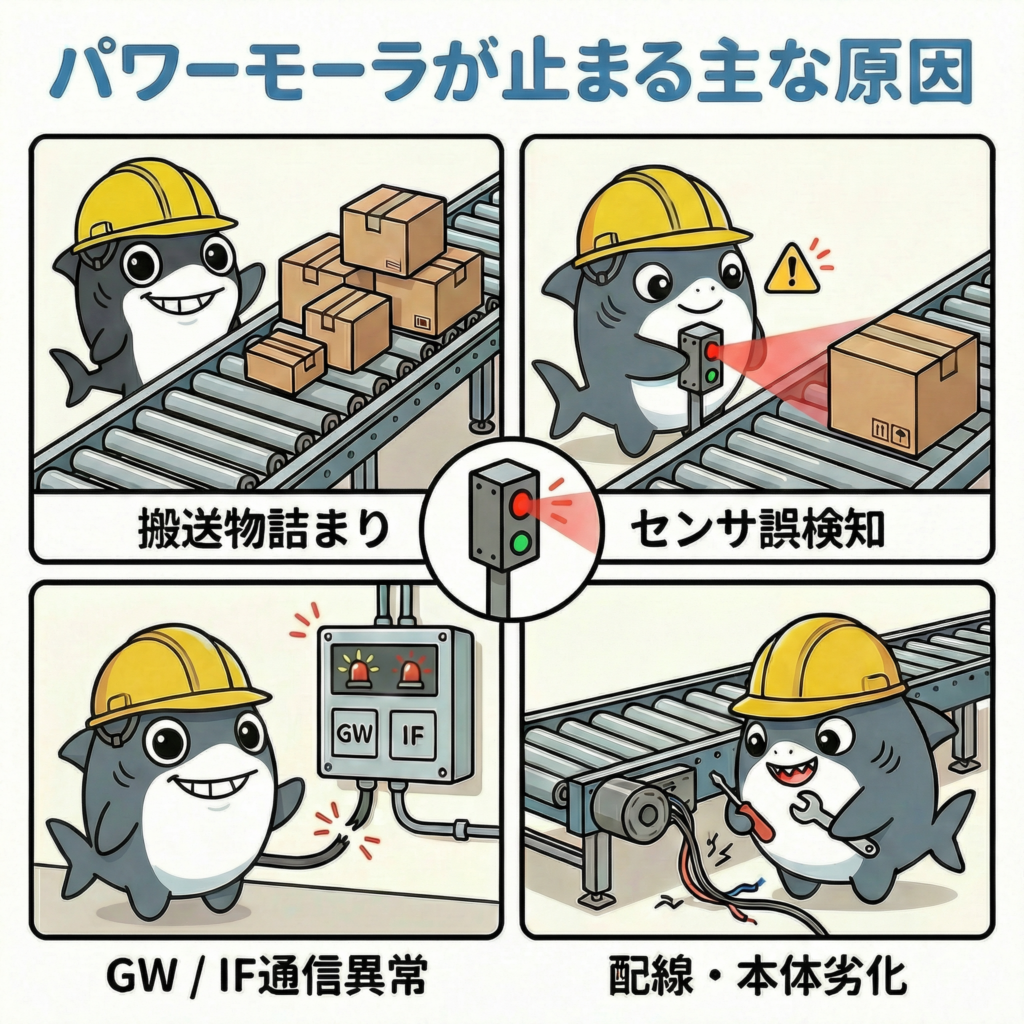 パワーモーラが止まる主な原因

搬送物詰まり

センサ誤検知

GW

IF

GW / IF通信異常

配線・本体劣化